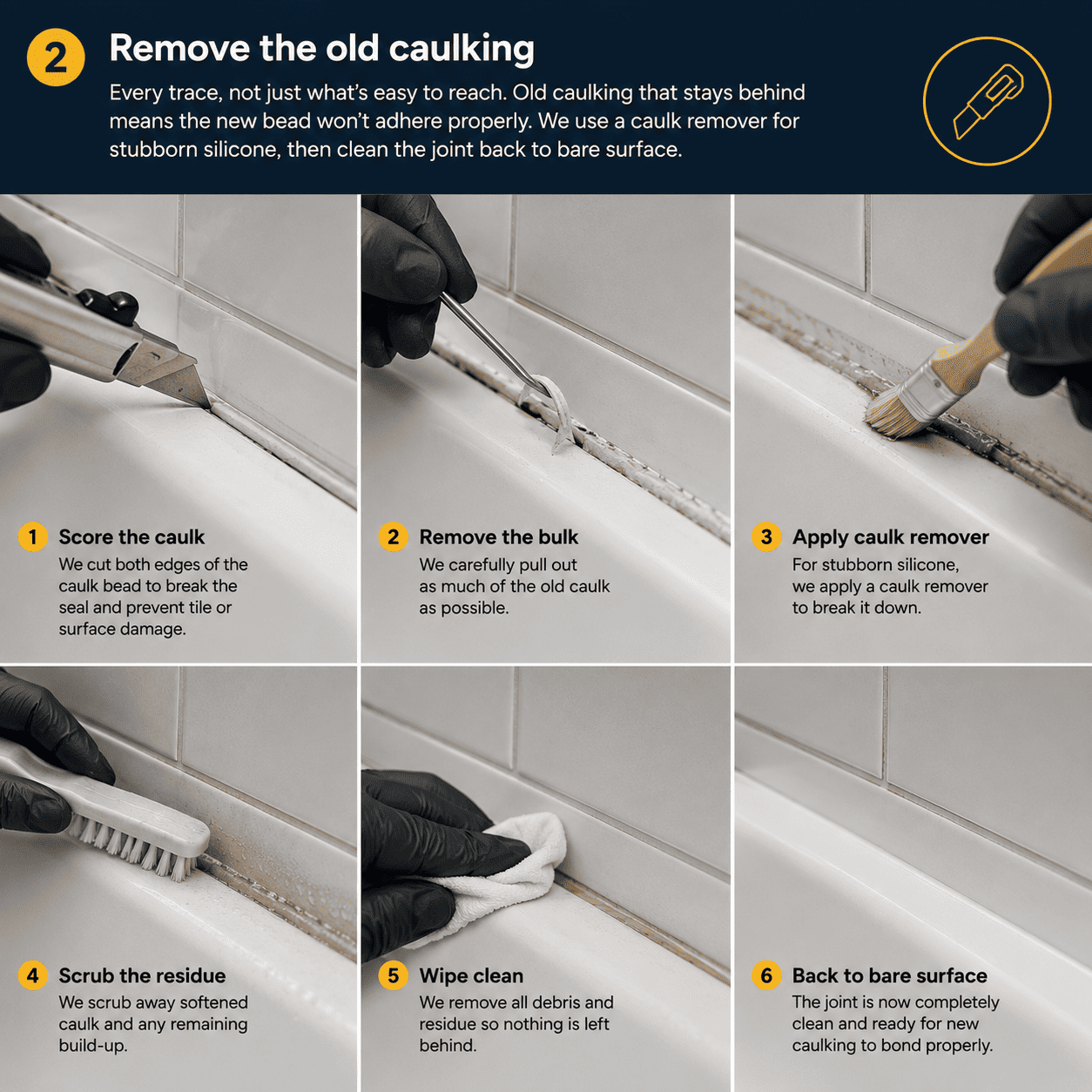 2

Remove the old caulking

Every trace, not just what's easy to reach. Old caulking that stays behind means the new bead won't adhere properly. We use a caulk remover for stubborn silicone, then clean the joint back to bare surface.

1 Score the caulk
We cut both edges of the caulk bead to break the seal and prevent tile or surface damage.

2 Remove the bulk
We carefully pull out as much of the old caulk as possible.

3 Apply caulk remover
For stubborn silicone, we apply a caulk remover to break it down.

4 Scrub the residue
We scrub away softened caulk and any remaining build-up.

5 Wipe clean
We remove all debris and residue so nothing is left behind.

6 Back to bare surface
The joint is now completely clean and ready for new caulking to bond properly.